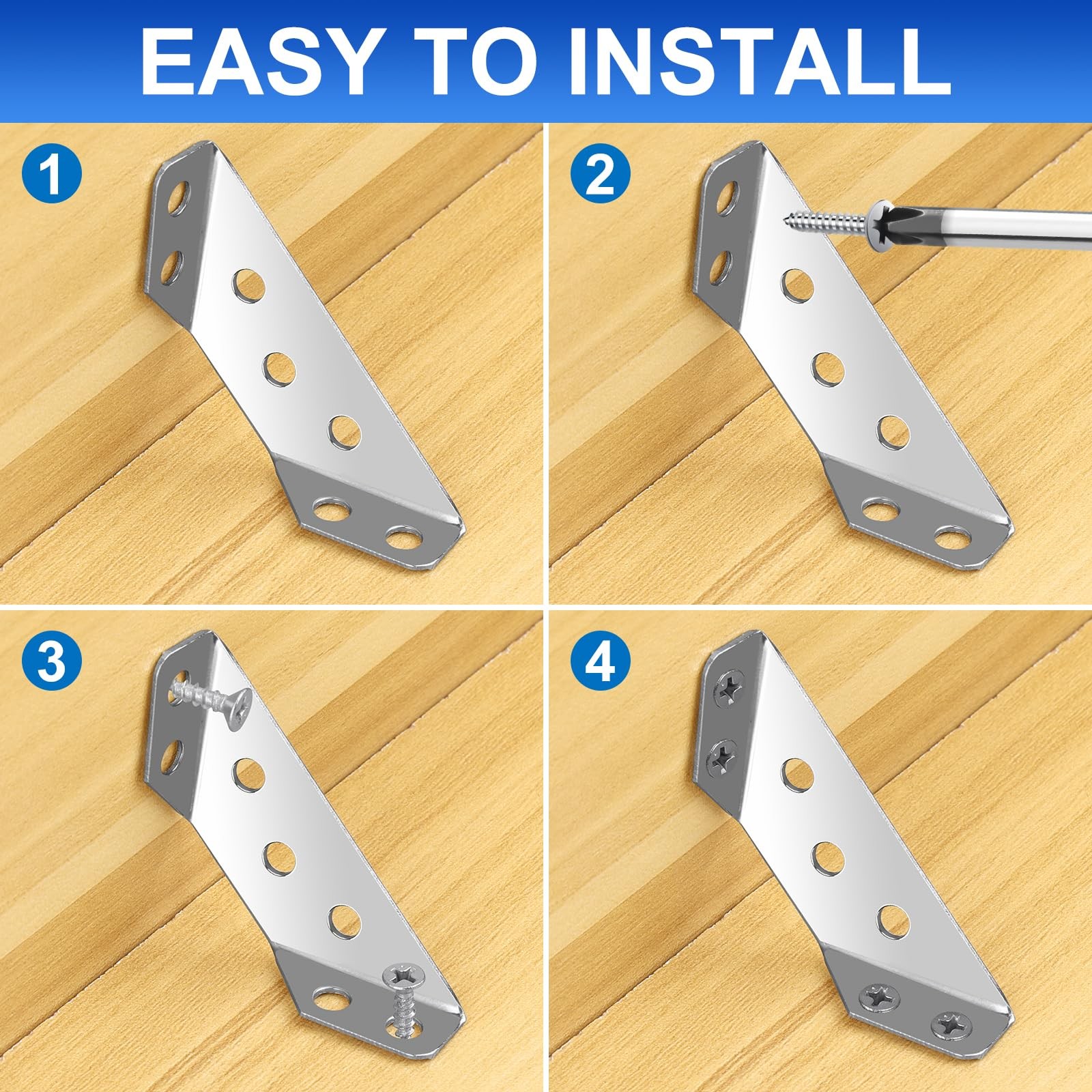 EASY TO INSTALL

1

2

3

4