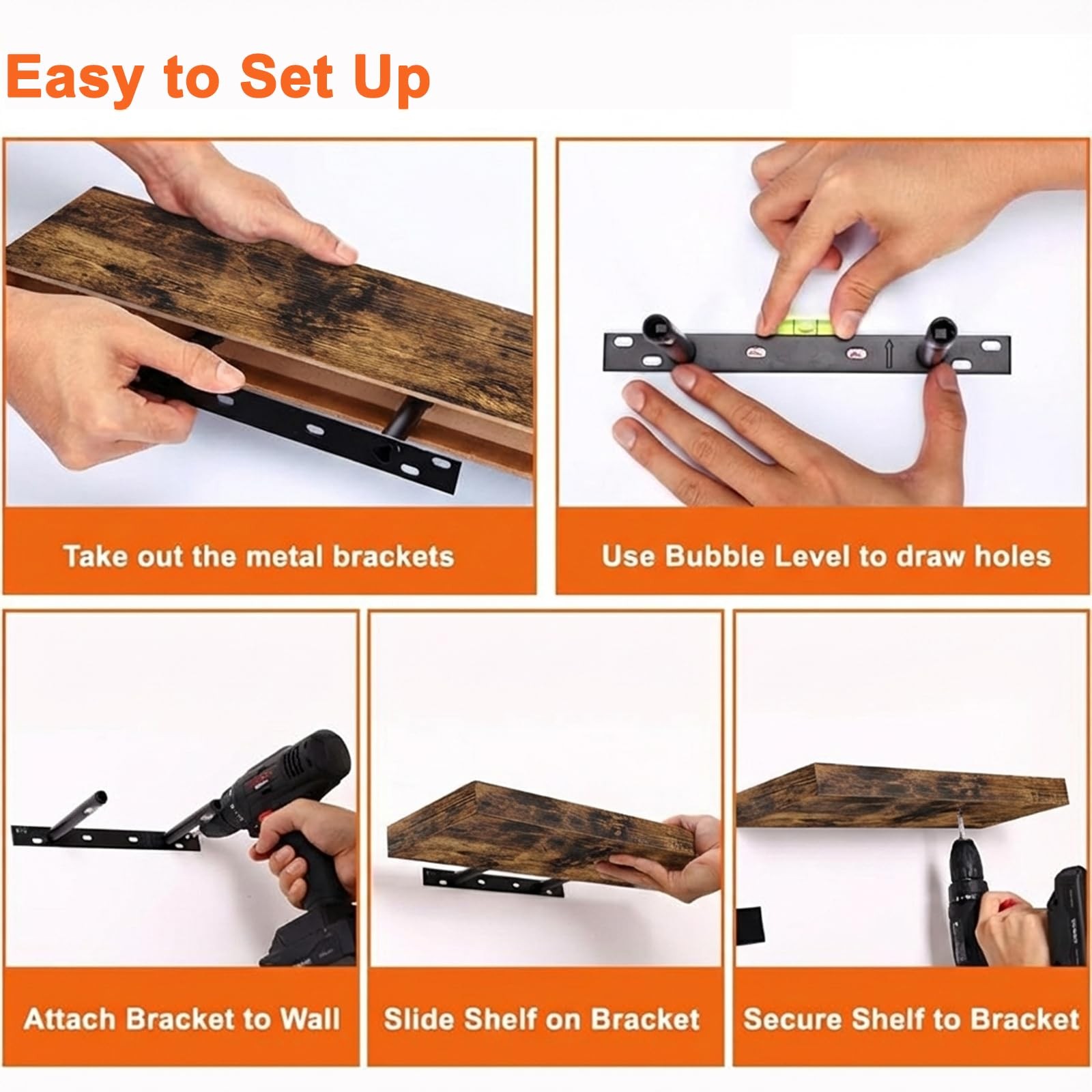 Easy to Set Up

Take out the metal brackets

Use Bubble Level to draw holes

Attach Bracket to Wall

Slide Shelf on Bracket

Secure Shelf to Bracket