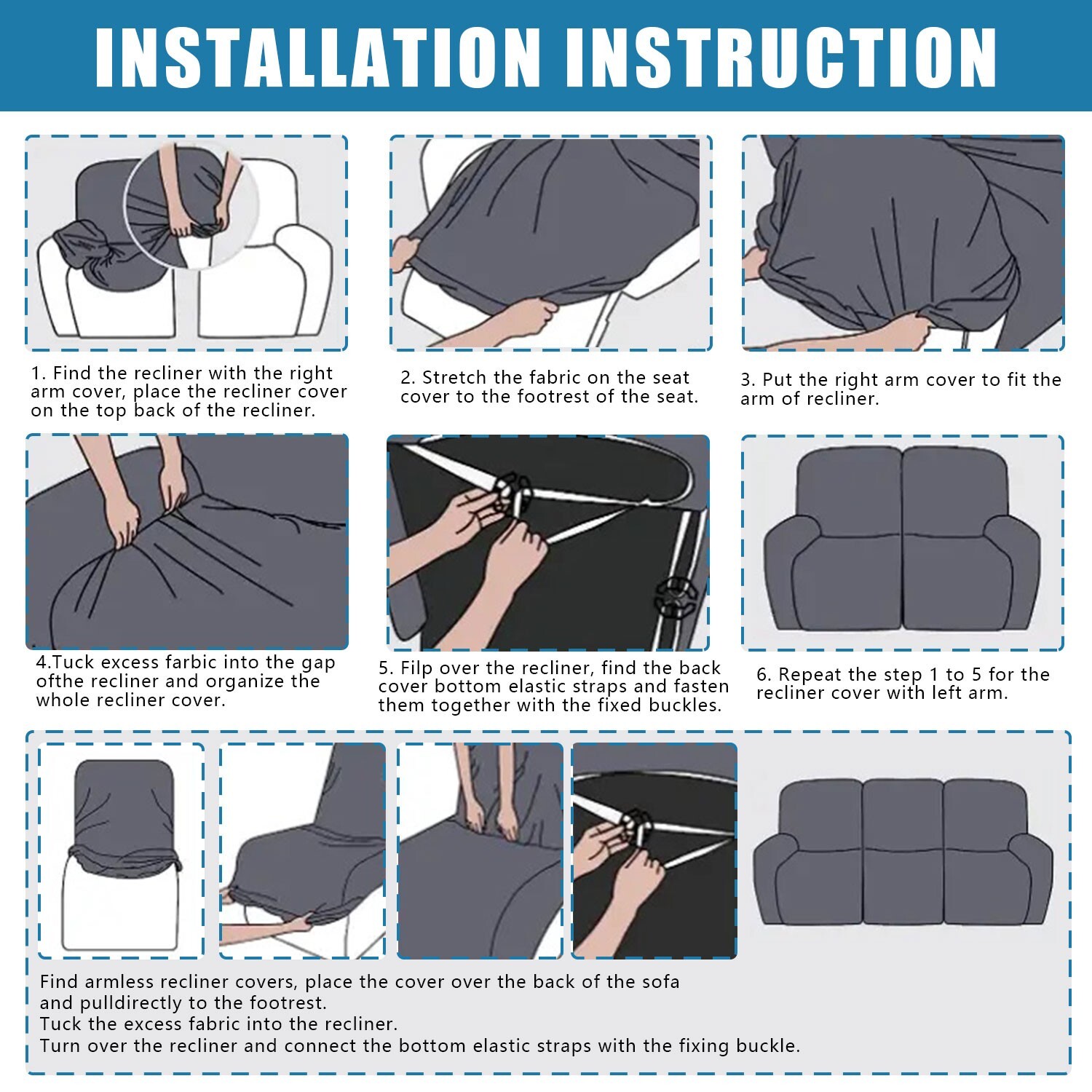 INSTALLATION INSTRUCTION

1. Find the recliner with the right arm cover, place the recliner cover on the top back of the recliner.

2. Stretch the fabric on the seat cover to the footrest of the seat.

3. Put the right arm cover to fit the arm of recliner.

4.Tuck excess farbic into the gap ofthe recliner and organize the whole recliner cover.

5. Filp over the recliner, find the back cover bottom elastic straps and fasten them together with the fixed buckles.

6. Repeat the step 1 to 5 for the recliner cover with left arm.

Find armless recliner covers, place the cover over the back of the sofa and pulldirectly to the footrest.
Tuck the excess fabric into the recliner.
Turn over the recliner and connect the bottom elastic straps with the fixing buckle.