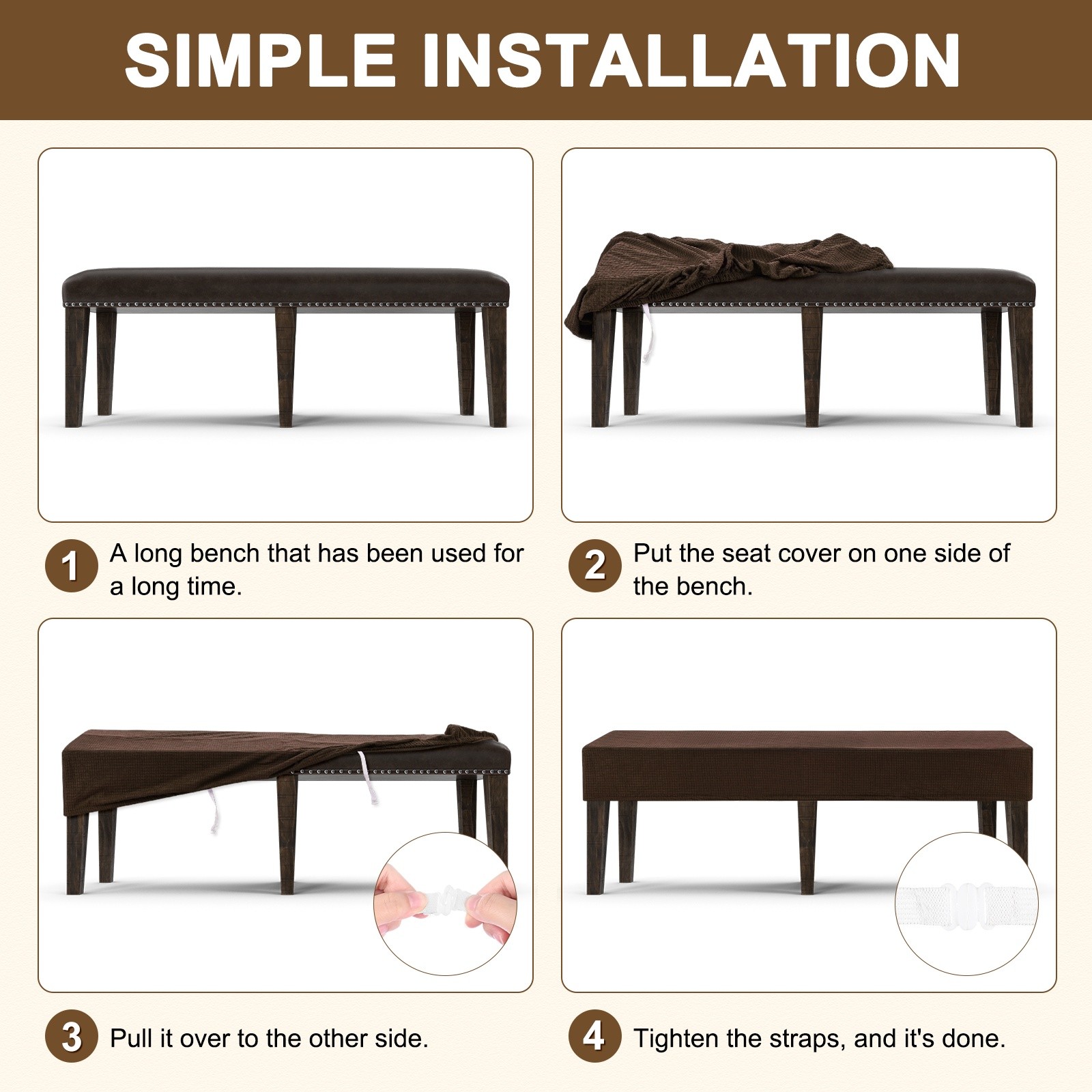 SIMPLE INSTALLATION

1 A long bench that has been used for a long time.

2 Put the seat cover on one side of the bench.

3 Pull it over to the other side.

4 Tighten the straps, and it's done.