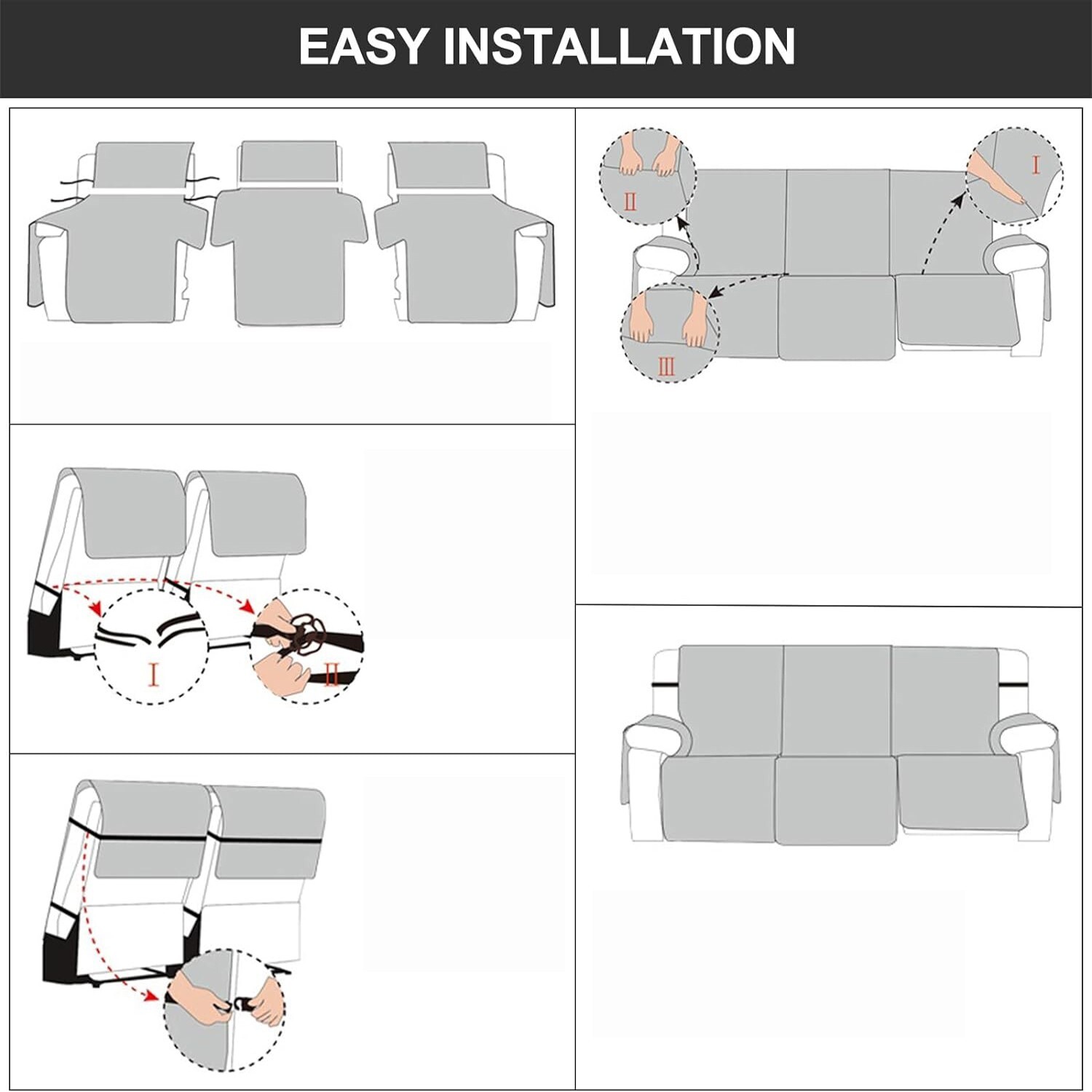 EASY INSTALLATION

II

I

III

I

II