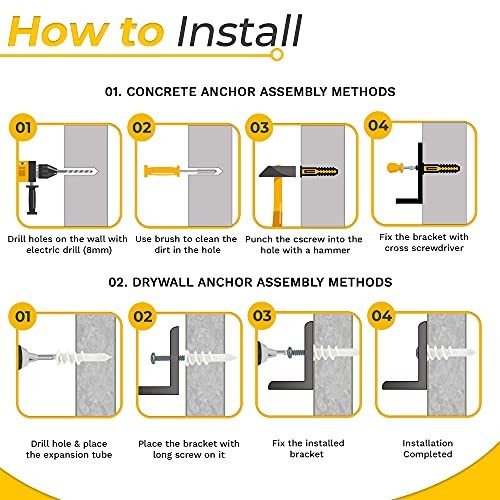 How to Install

01. CONCRETE ANCHOR ASSEMBLY METHODS

01

Drill holes on the wall with electric drill (8mm)

02

Use brush to clean the dirt in the hole

03

Punch the cscrew into the hole with a hammer

04

Fix the bracket with cross screwdriver

02. DRYWALL ANCHOR ASSEMBLY METHODS

01

Drill hole & place the expansion tube

02

Place the bracket with long screw on it

03

Fix the installed bracket

04

Installation Completed