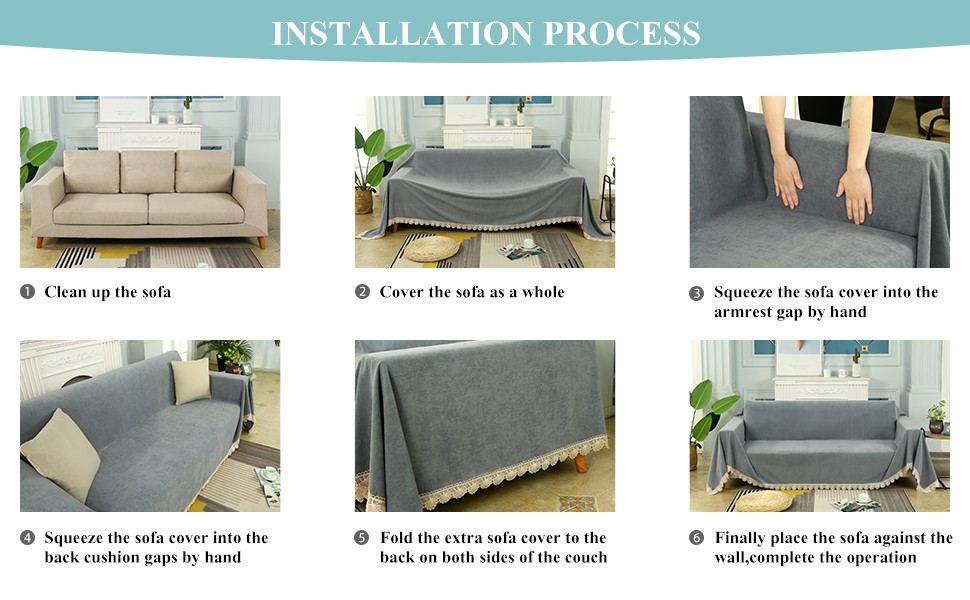 INSTALLATION PROCESS

❶ Clean up the sofa

❷ Cover the sofa as a whole

❸ Squeeze the sofa cover into the armrest gap by hand

❹ Squeeze the sofa cover into the back cushion gaps by hand

❺ Fold the extra sofa cover to the back on both sides of the couch

❻ Finally place the sofa against the wall,complete the operation