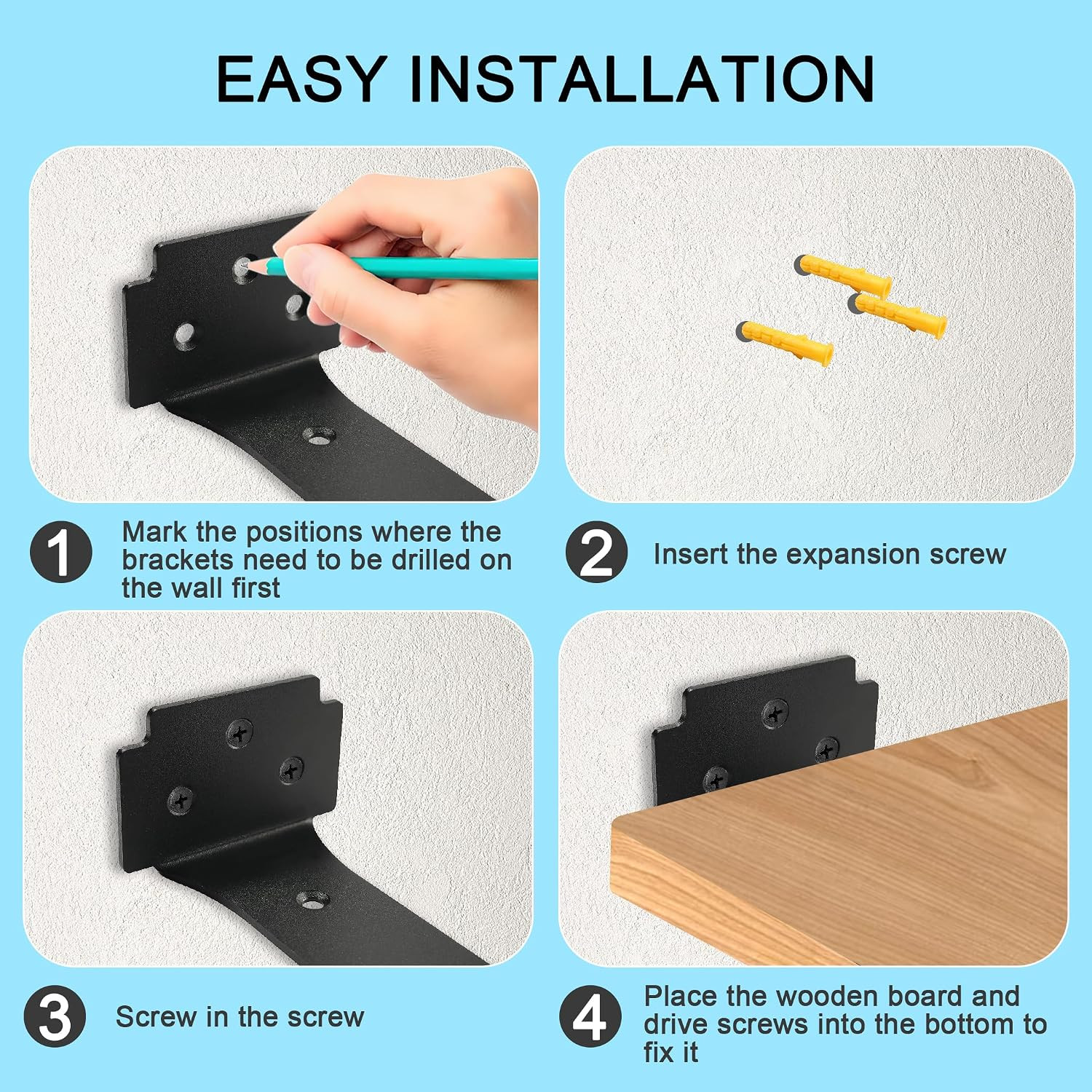 EASY INSTALLATION

1 Mark the positions where the brackets need to be drilled on the wall first

2 Insert the expansion screw

3 Screw in the screw

4 Place the wooden board and drive screws into the bottom to fix it