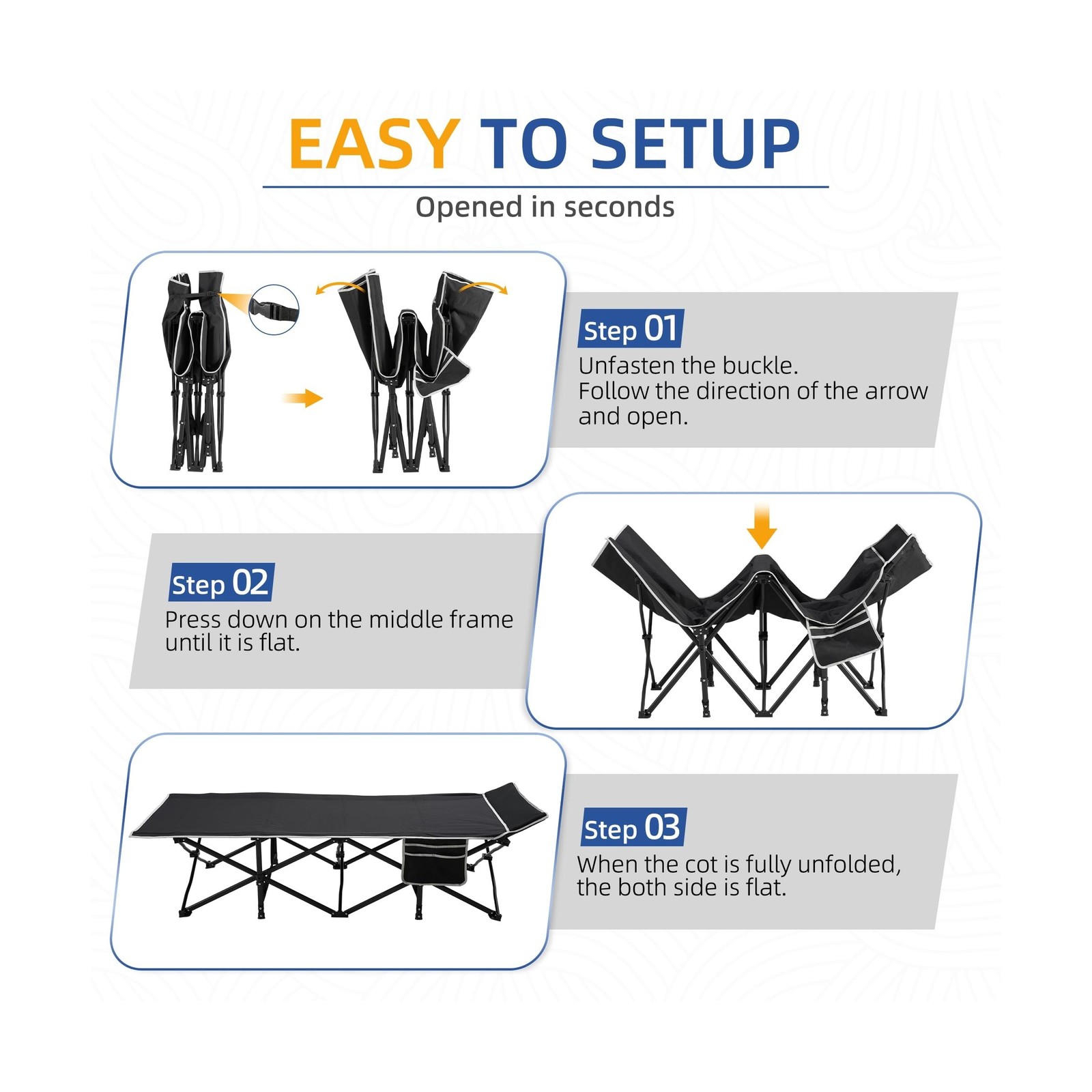 EASY TO SETUP

Opened in seconds

Step 01
Unfasten the buckle.
Follow the direction of the arrow and open.

Step 02
Press down on the middle frame until it is flat.

Step 03
When the cot is fully unfolded, the both side is flat.