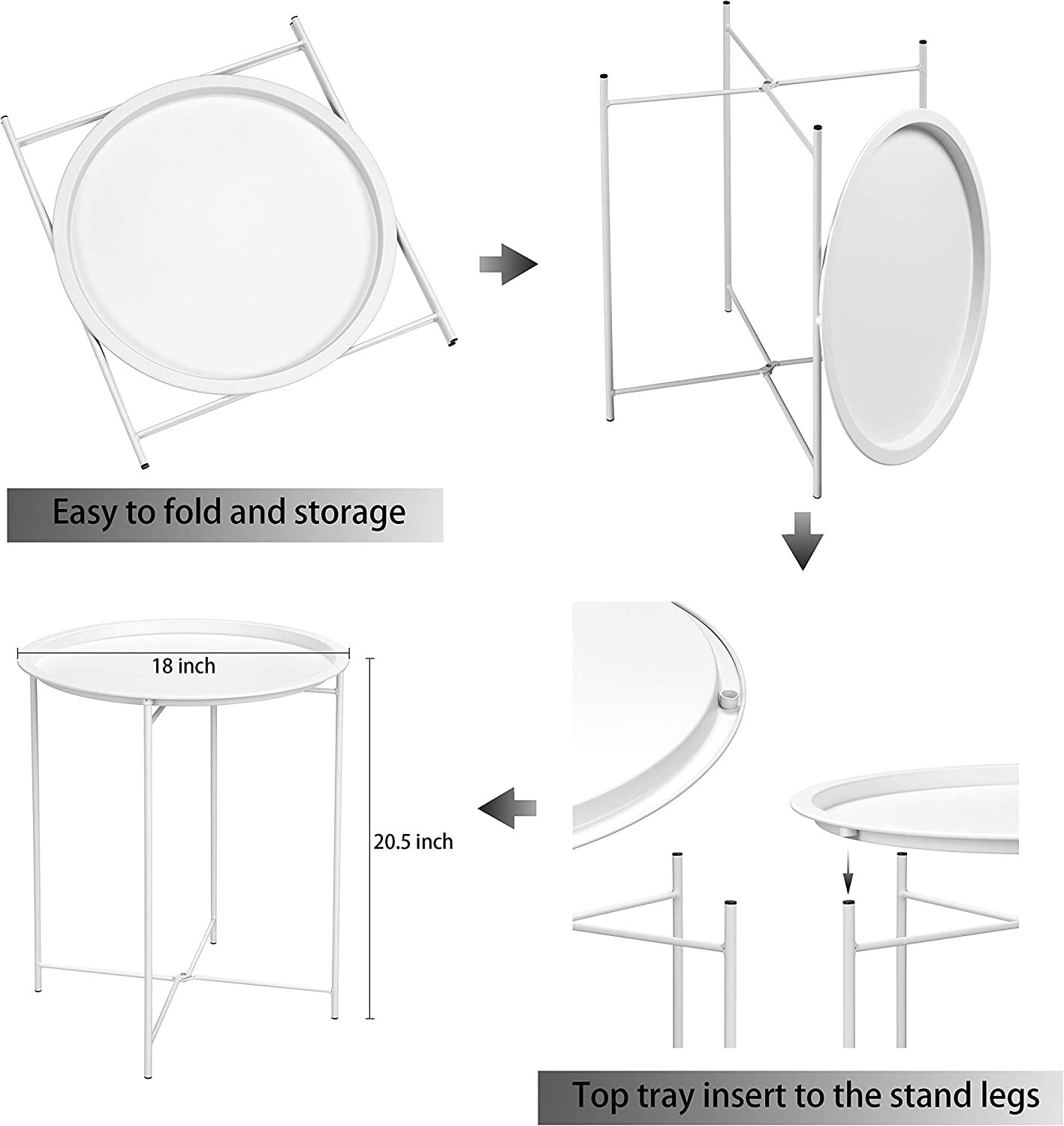 Easy to fold and storage

18 inch

20.5 inch

Top tray insert to the stand legs