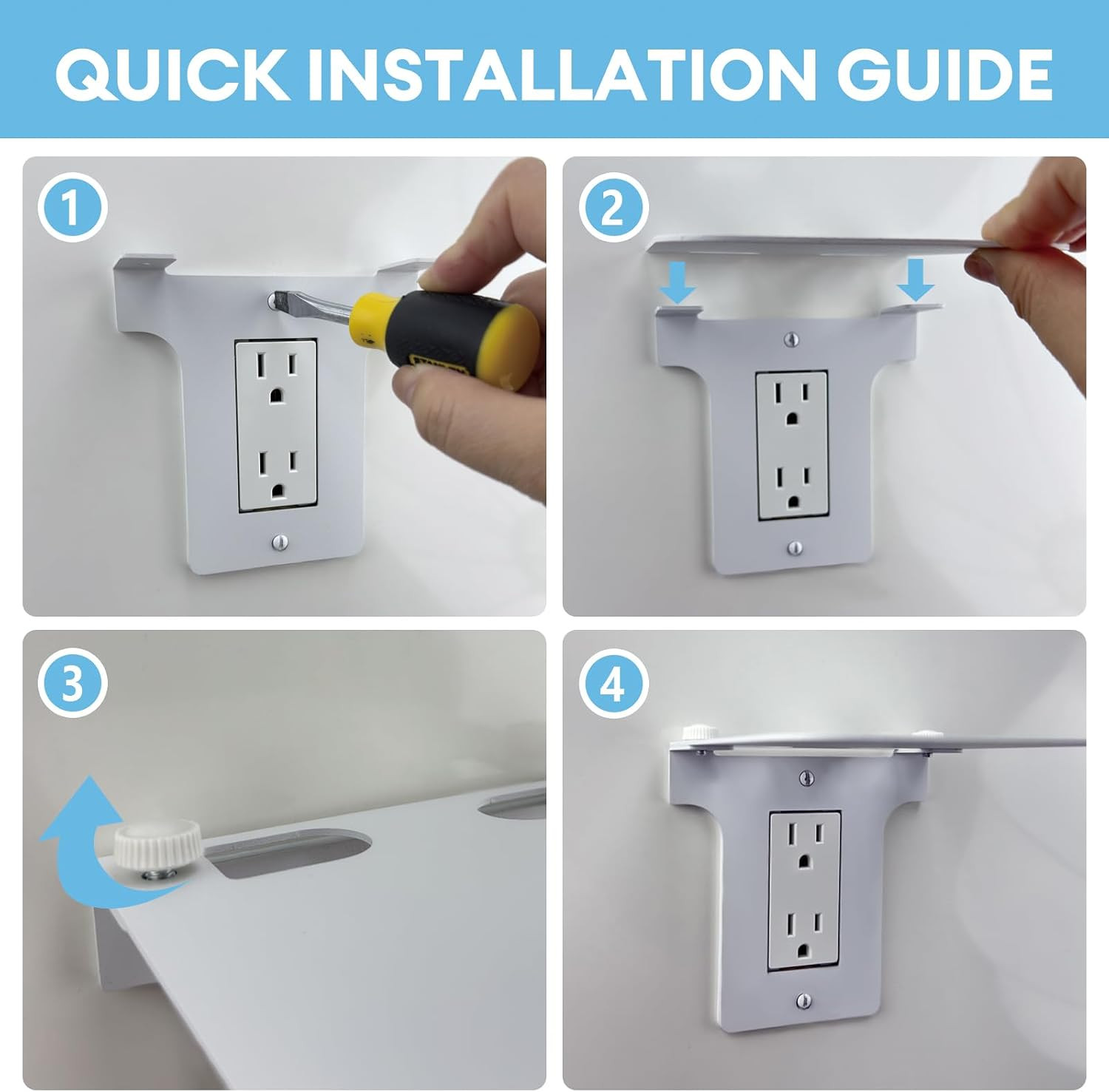 QUICK INSTALLATION GUIDE

1

2

3

4