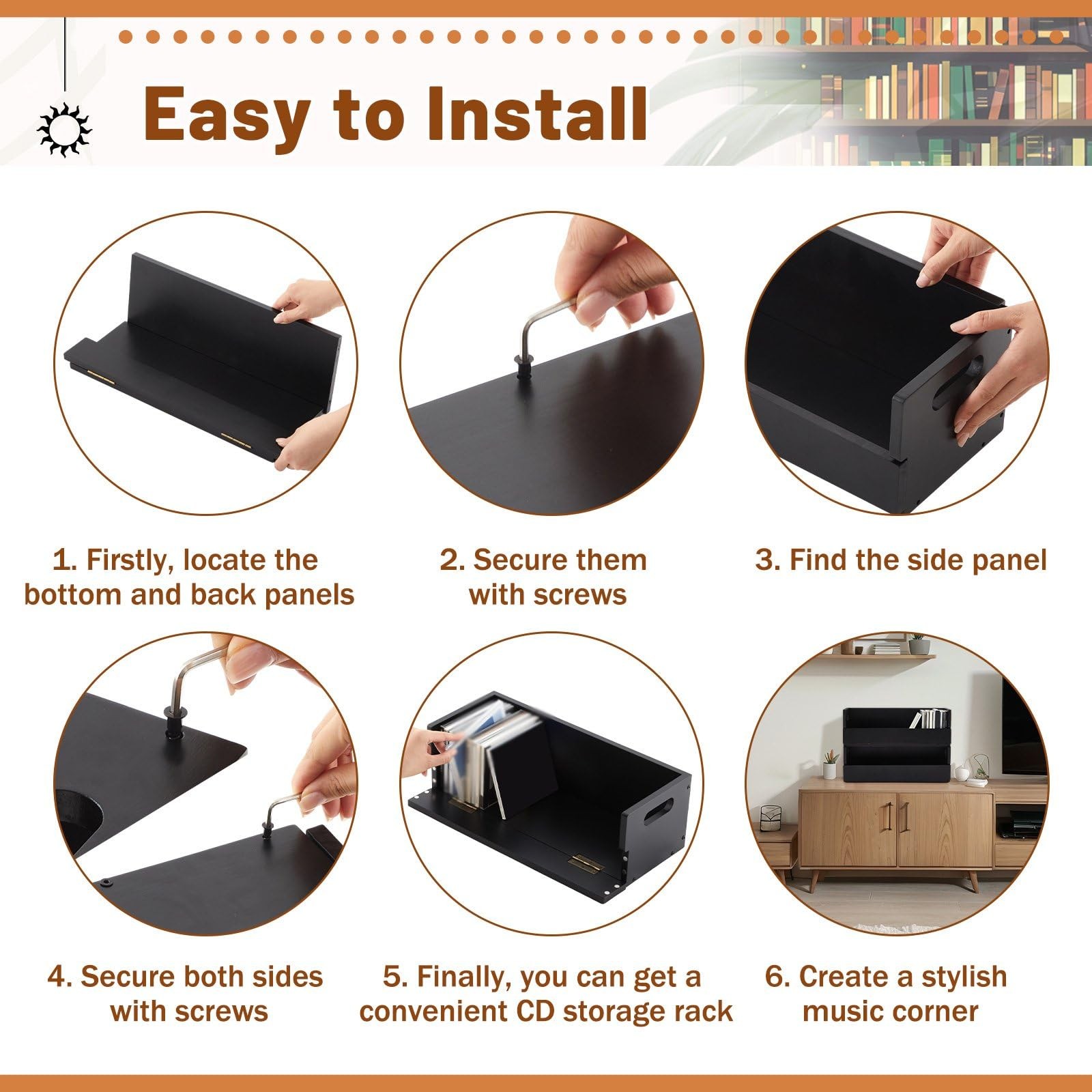 Easy to Install

1. Firstly, locate the bottom and back panels

2. Secure them with screws

3. Find the side panel

4. Secure both sides with screws

5. Finally, you can get a convenient CD storage rack

6. Create a stylish music corner