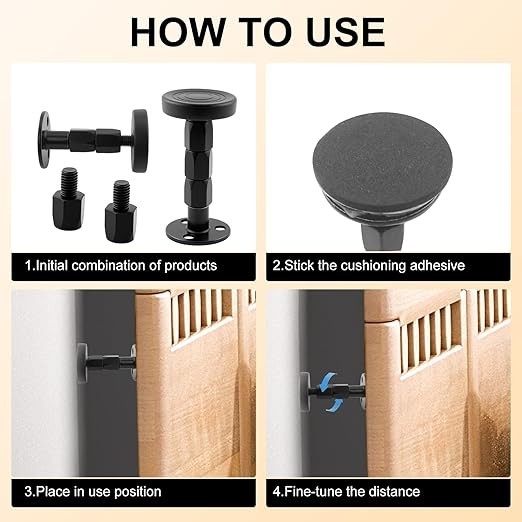 HOW TO USE

1.Initial combination of products

2.Stick the cushioning adhesive

3.Place in use position

4.Fine-tune the distance