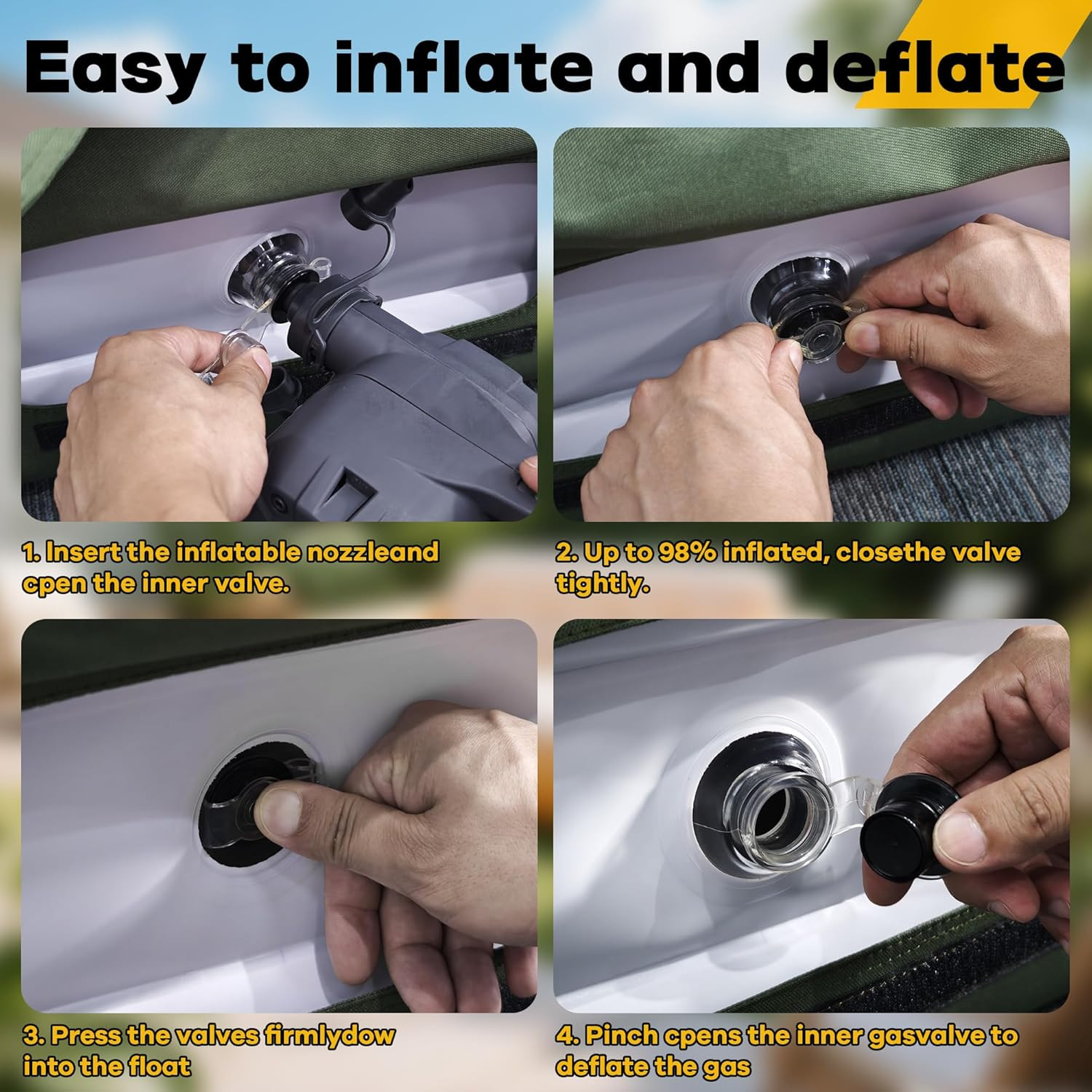 Easy to inflate and deflate

1. Insert the inflatable nozzleand cpen the inner valve.

2. Up to 98% inflated, closethe valve tightly.

3. Press the valves firmlydow into the float

4. Pinch cpens the inner gasvalve to deflate the gas