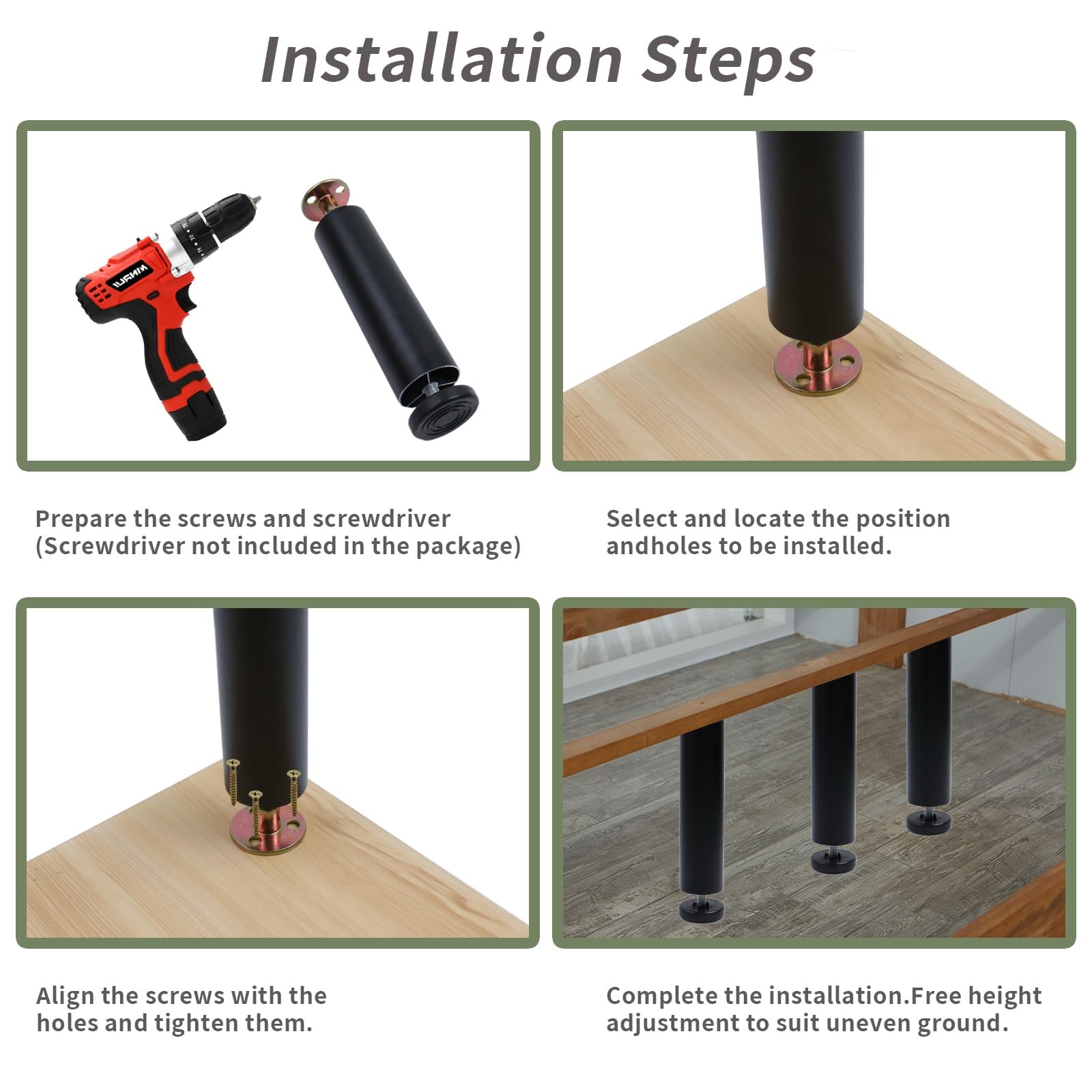 Installation Steps

NINALI

Prepare the screws and screwdriver (Screwdriver not included in the package)

Select and locate the position andholes to be installed.

Align the screws with the holes and tighten them.

Complete the installation.Free height adjustment to suit uneven ground.