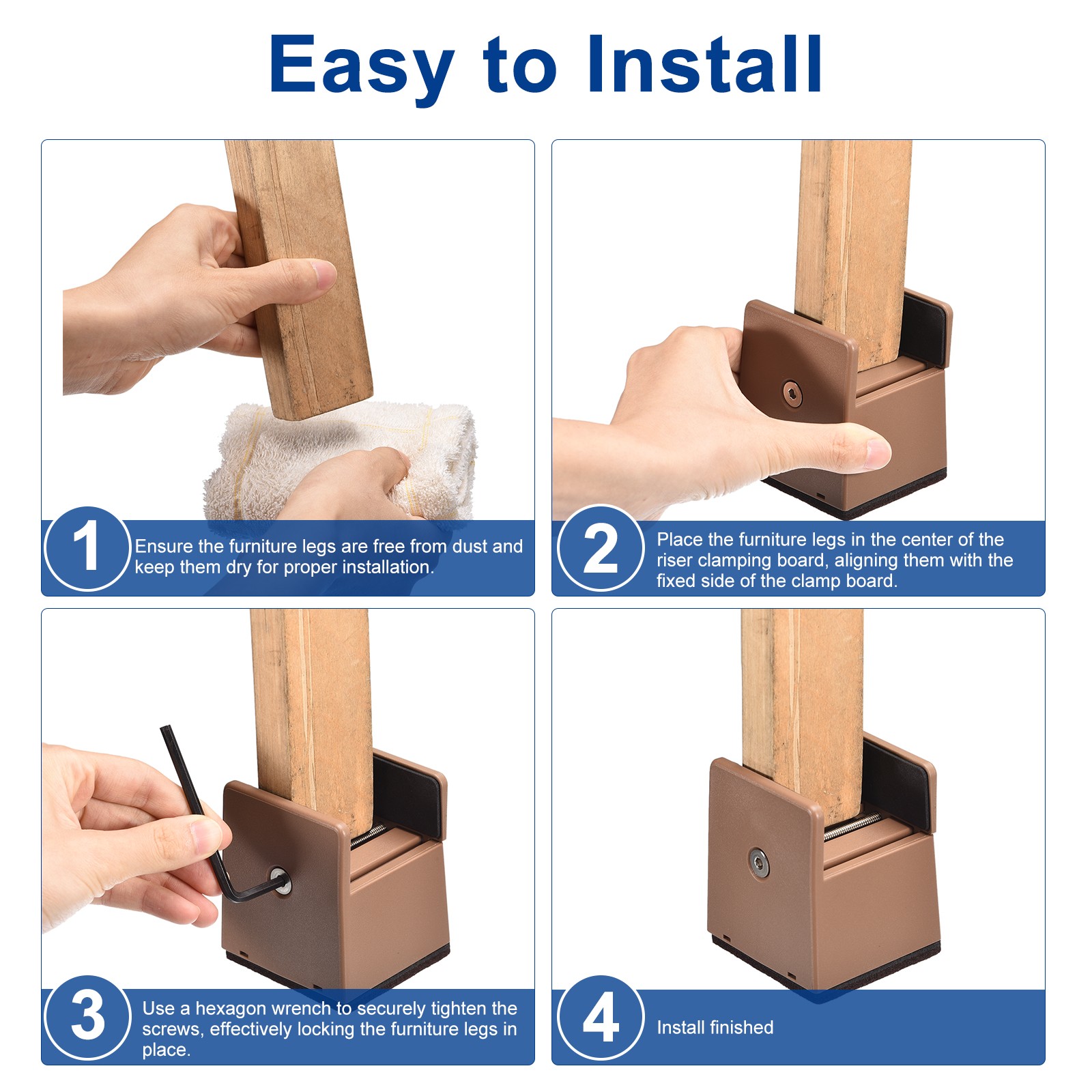 Easy to Install

1
Ensure the furniture legs are free from dust and keep them dry for proper installation.

2
Place the furniture legs in the center of the riser clamping board, aligning them with the fixed side of the clamp board.

3
Use a hexagon wrench to securely tighten the screws, effectively locking the furniture legs in place.

4
Install finished