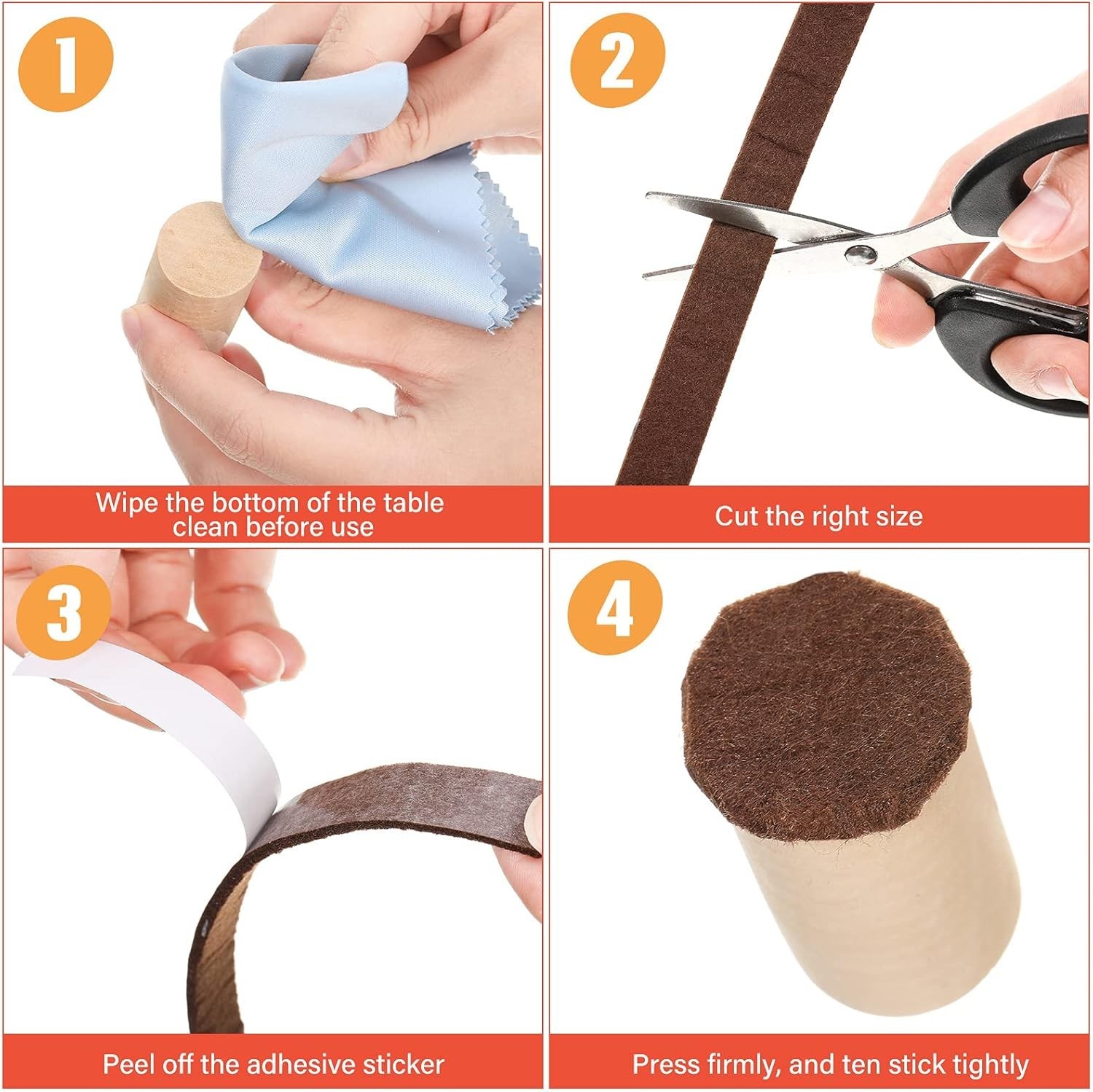 1

Wipe the bottom of the table clean before use

2

Cut the right size

3

Peel off the adhesive sticker

4

Press firmly, and ten stick tightly