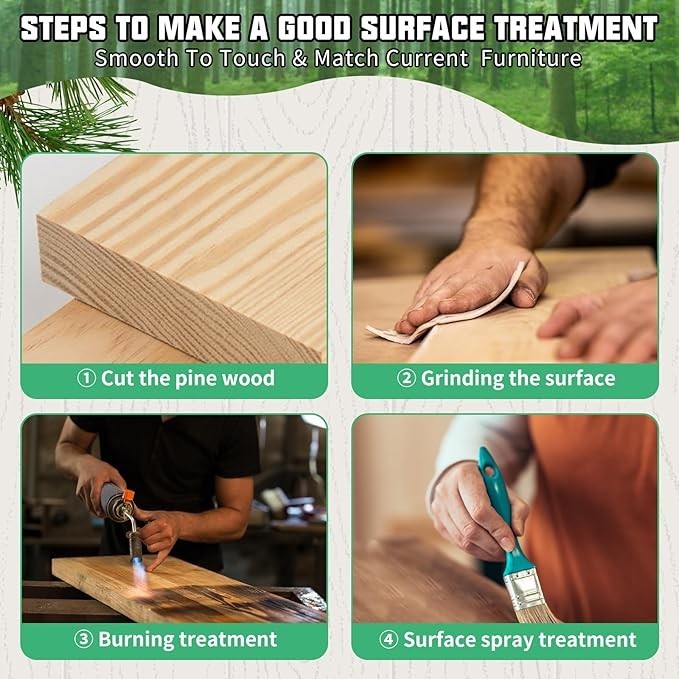 STEPS TO MAKE A GOOD SURFACE TREATMENT
Smooth To Touch & Match Current Furniture

① Cut the pine wood

② Grinding the surface

③ Burning treatment

④ Surface spray treatment