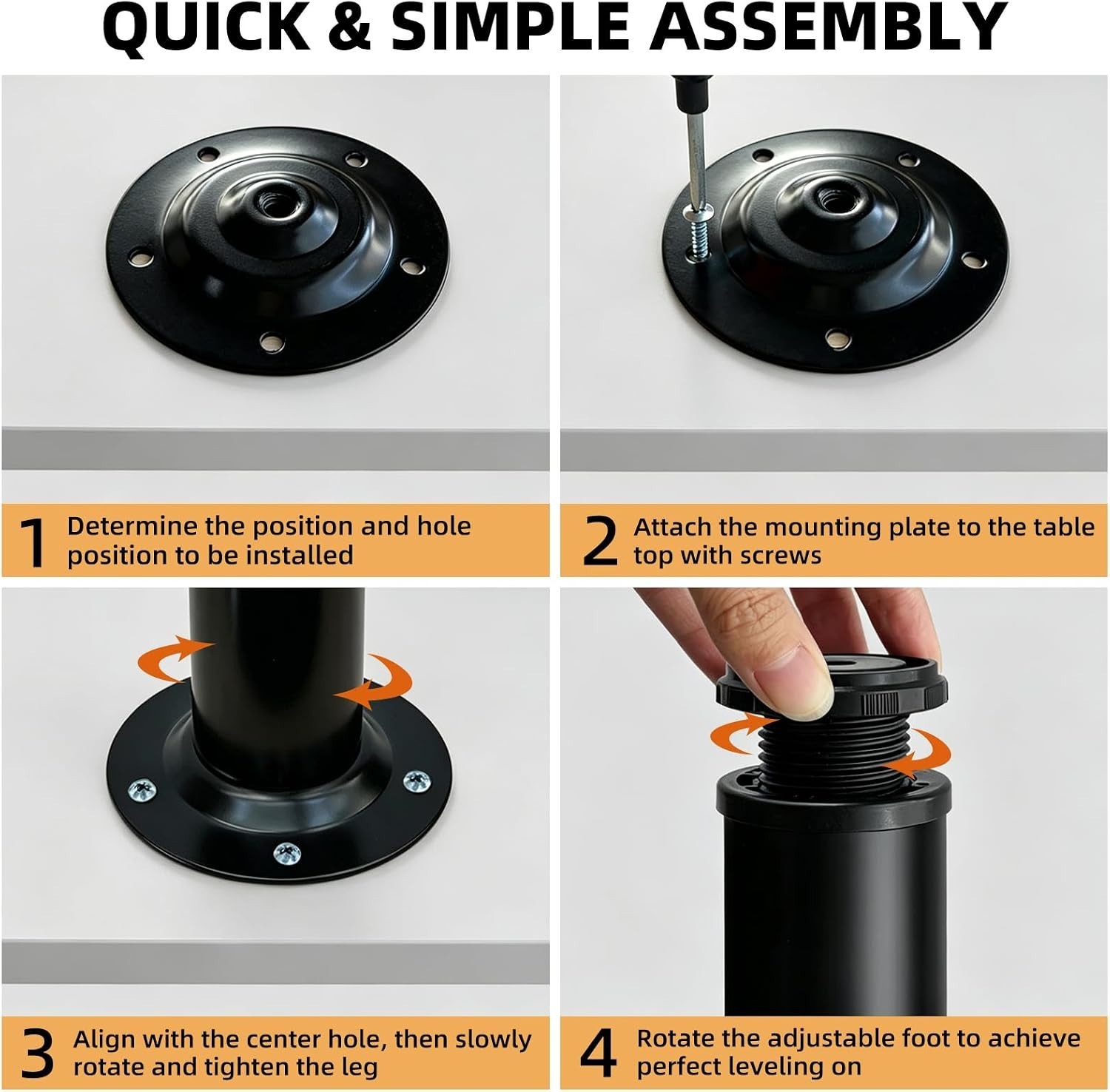 QUICK & SIMPLE ASSEMBLY

1 Determine the position and hole position to be installed

2 Attach the mounting plate to the table top with screws

3 Align with the center hole, then slowly rotate and tighten the leg

4 Rotate the adjustable foot to achieve perfect leveling on