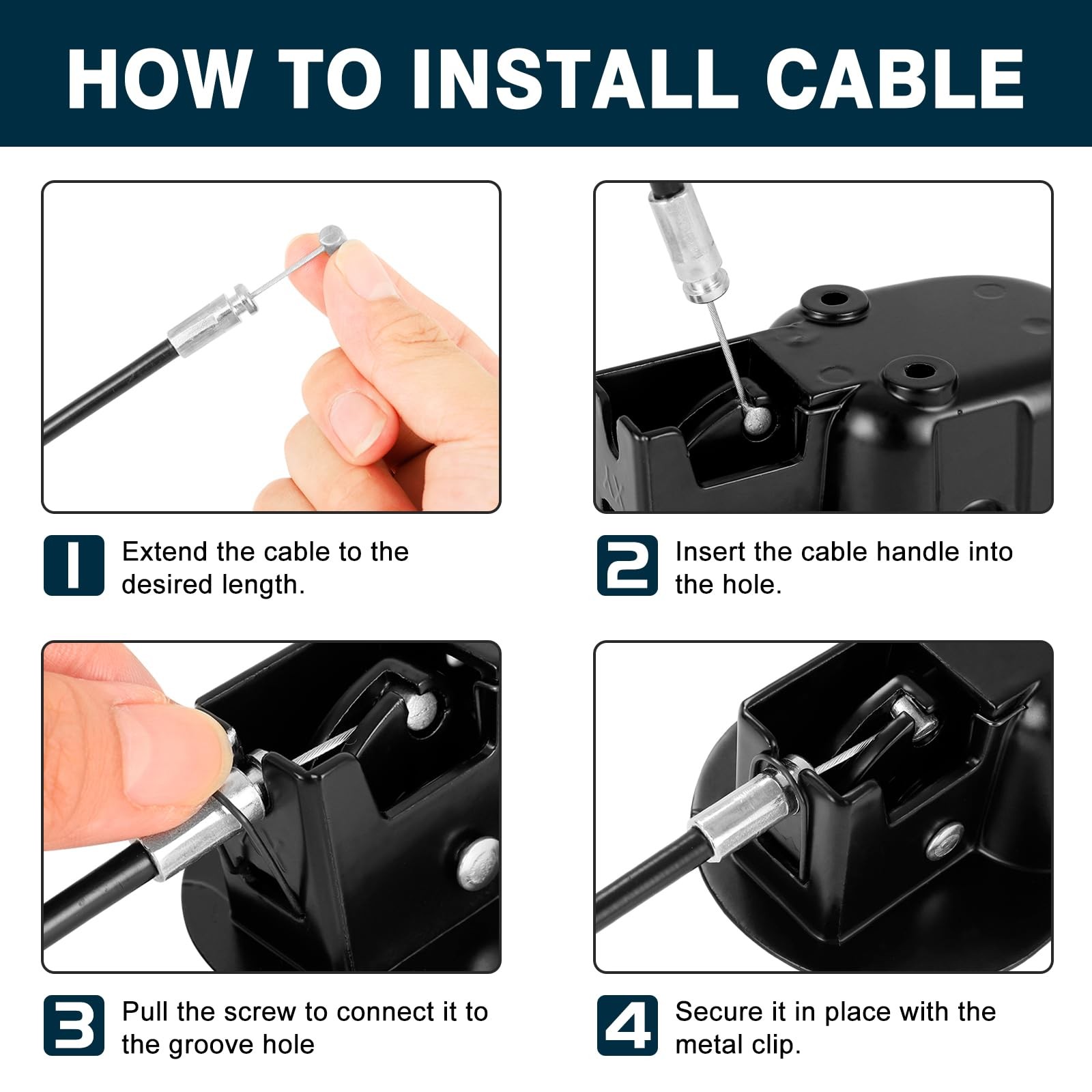 HOW TO INSTALL CABLE

1 Extend the cable to the desired length.

2 Insert the cable handle into the hole.

3 Pull the screw to connect it to the groove hole

4 Secure it in place with the metal clip.