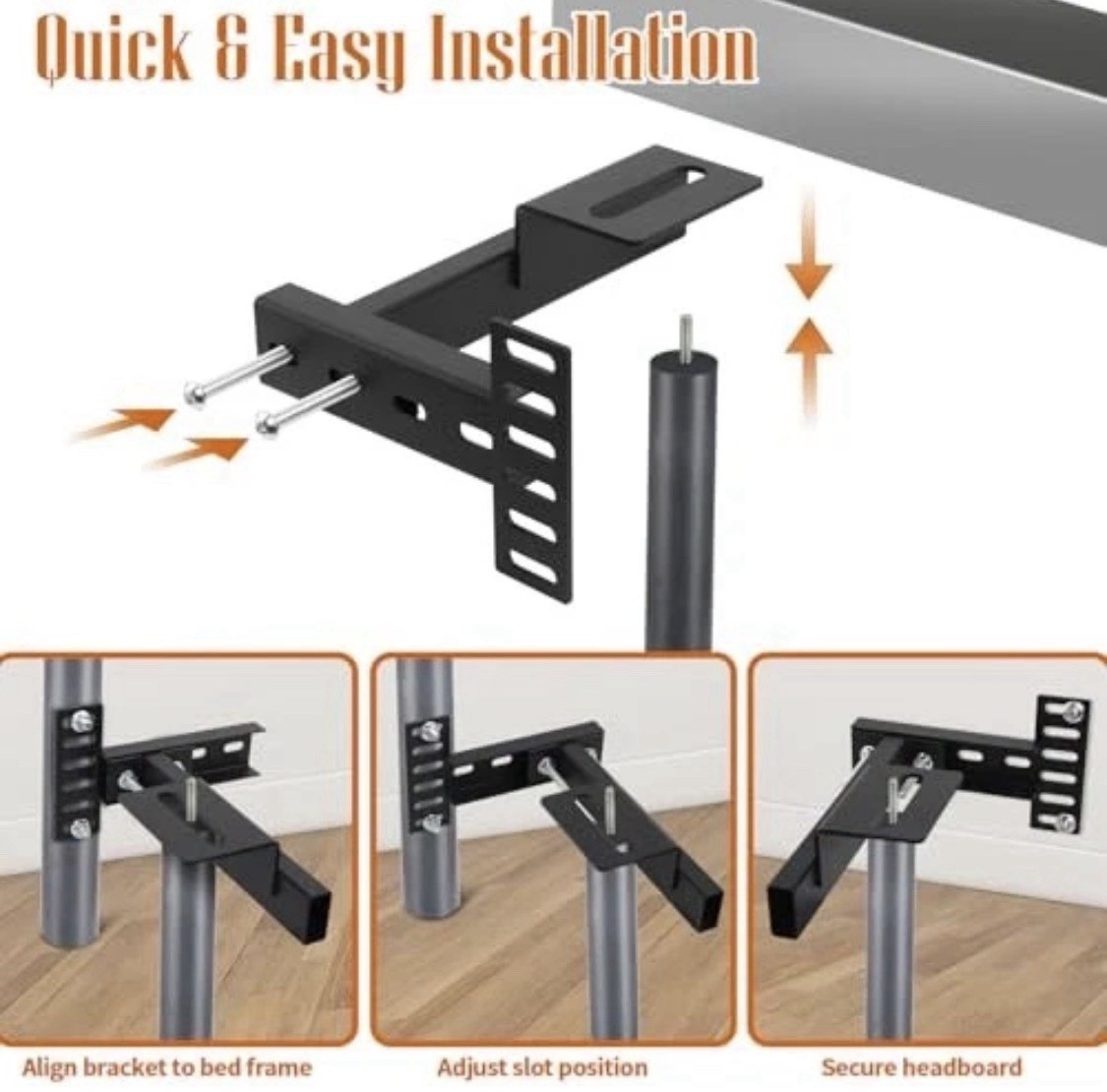 Quick & Easy Installation

Align bracket to bed frame

Adjust slot position

Secure headboard