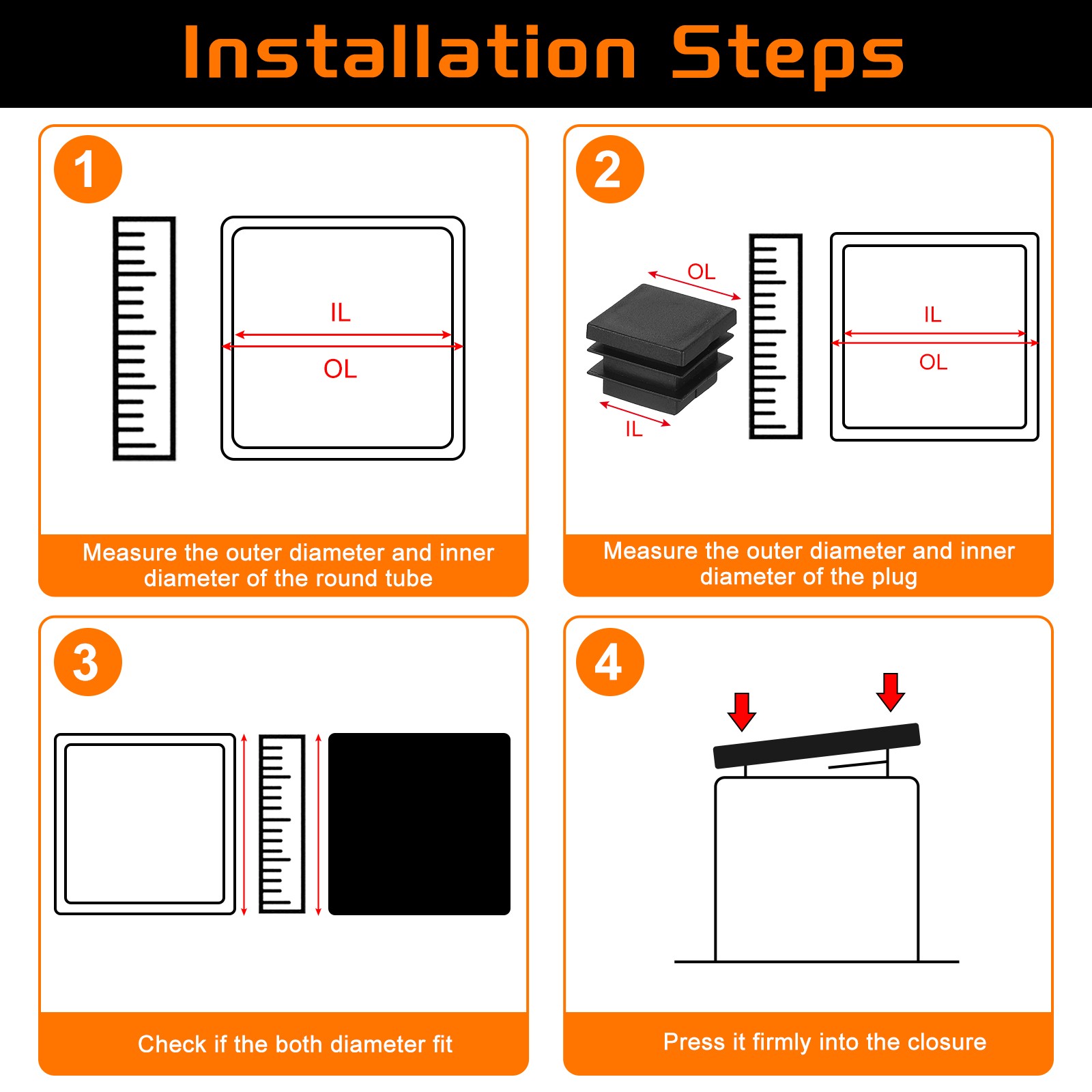 Installation Steps

1

IL

OL

Measure the outer diameter and inner diameter of the round tube

2

OL

IL

IL

OL

Measure the outer diameter and inner diameter of the plug

3

Check if the both diameter fit

4

Press it firmly into the closure