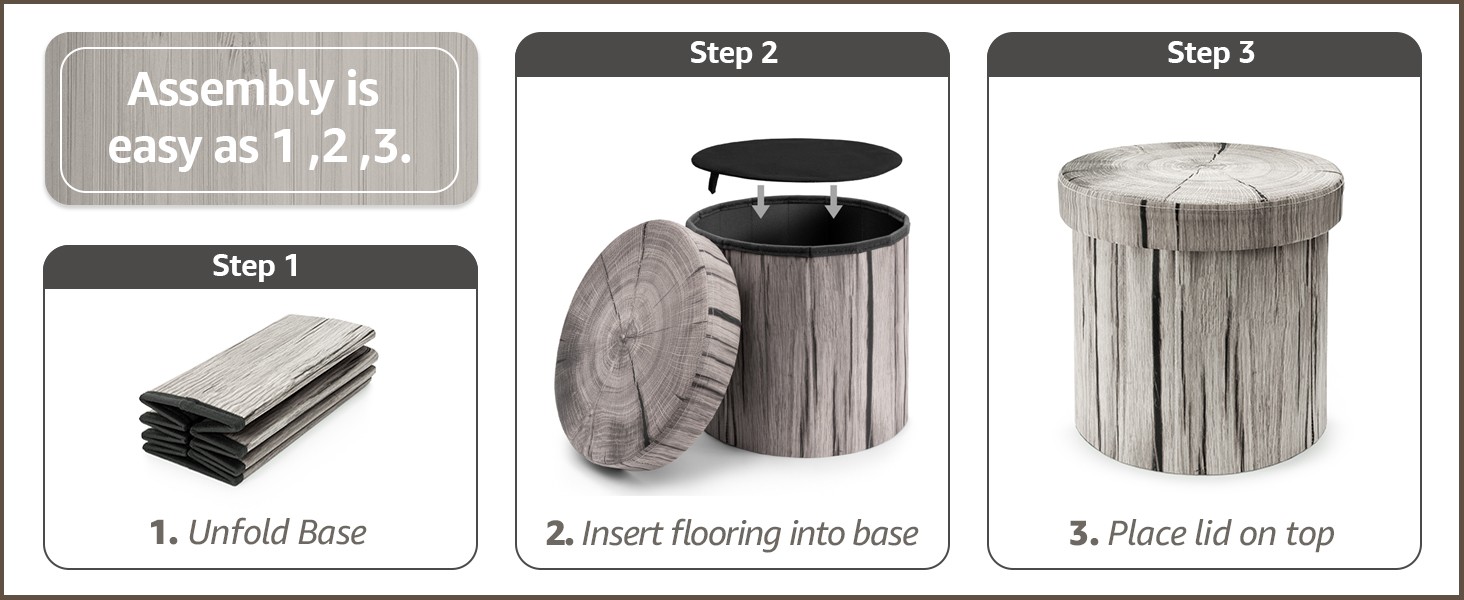 Assembly is easy as 1 ,2 ,3.

Step 1

1. Unfold Base

Step 2

2. Insert flooring into base

Step 3

3. Place lid on top