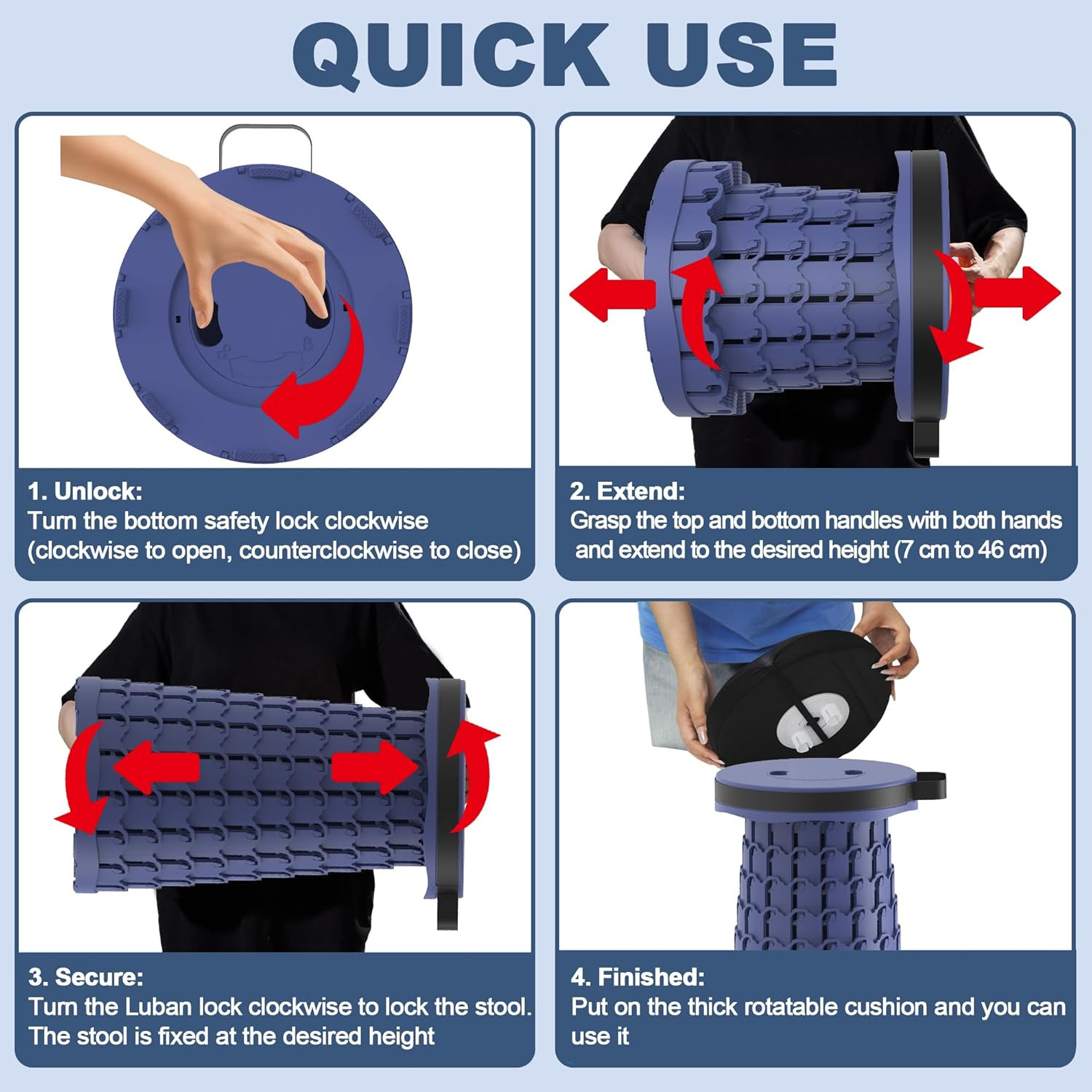 QUICK USE

1. Unlock:
Turn the bottom safety lock clockwise (clockwise to open, counterclockwise to close)

2. Extend:
Grasp the top and bottom handles with both hands and extend to the desired height (7 cm to 46 cm)

3. Secure:
Turn the Luban lock clockwise to lock the stool. The stool is fixed at the desired height

4. Finished:
Put on the thick rotatable cushion and you can use it