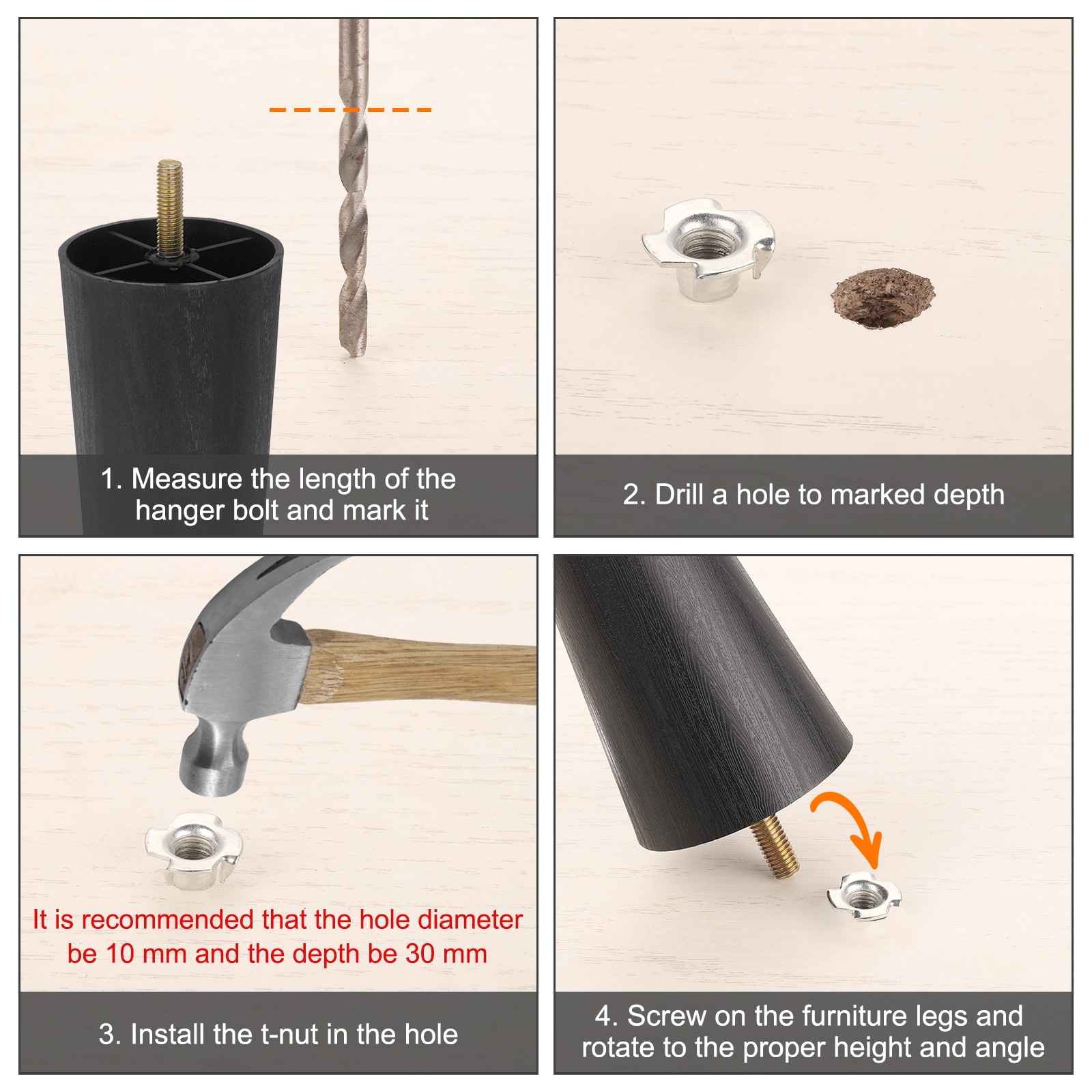 1. Measure the length of the hanger bolt and mark it

2. Drill a hole to marked depth

It is recommended that the hole diameter be 10 mm and the depth be 30 mm

3. Install the t-nut in the hole

4. Screw on the furniture legs and rotate to the proper height and angle